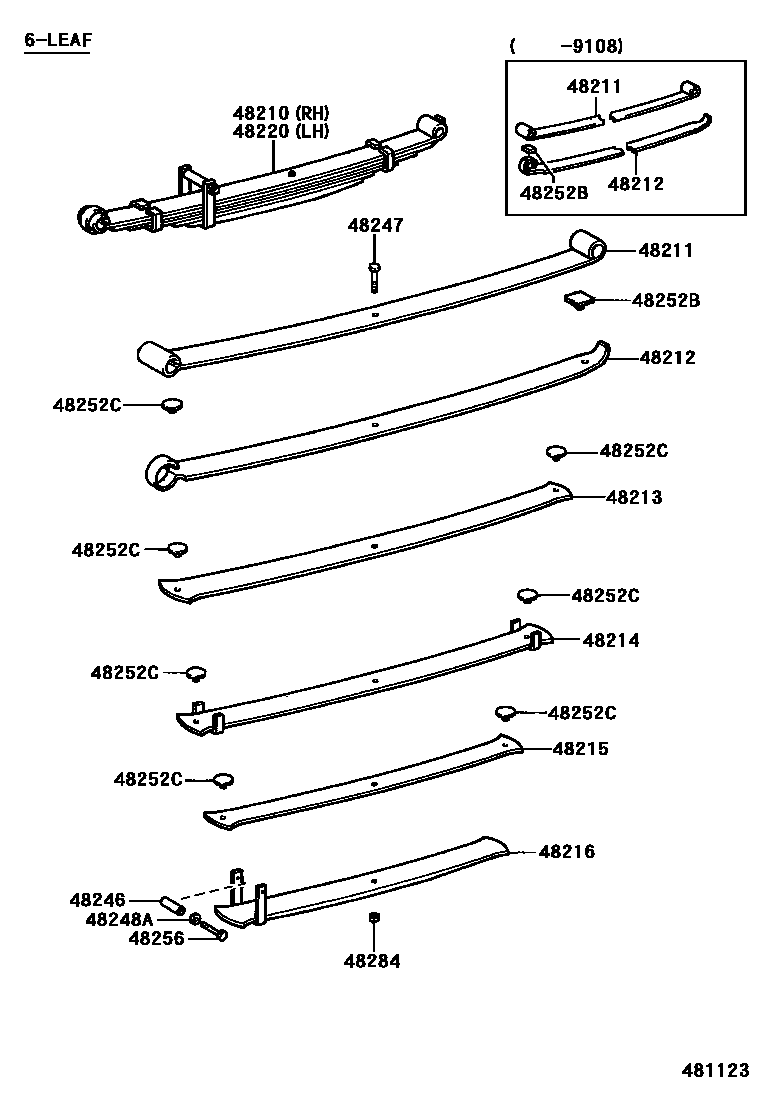 6-LEAF

( -9108)

48211
48252B
48212

48210 (RH)
48220 (LH)

48247
48211
48252B
48212
48252C
48252C
48213
48252C
48252C
48214
48252C
48252C
48215
48252C
48216
48246
48248A
48256
48284

481123